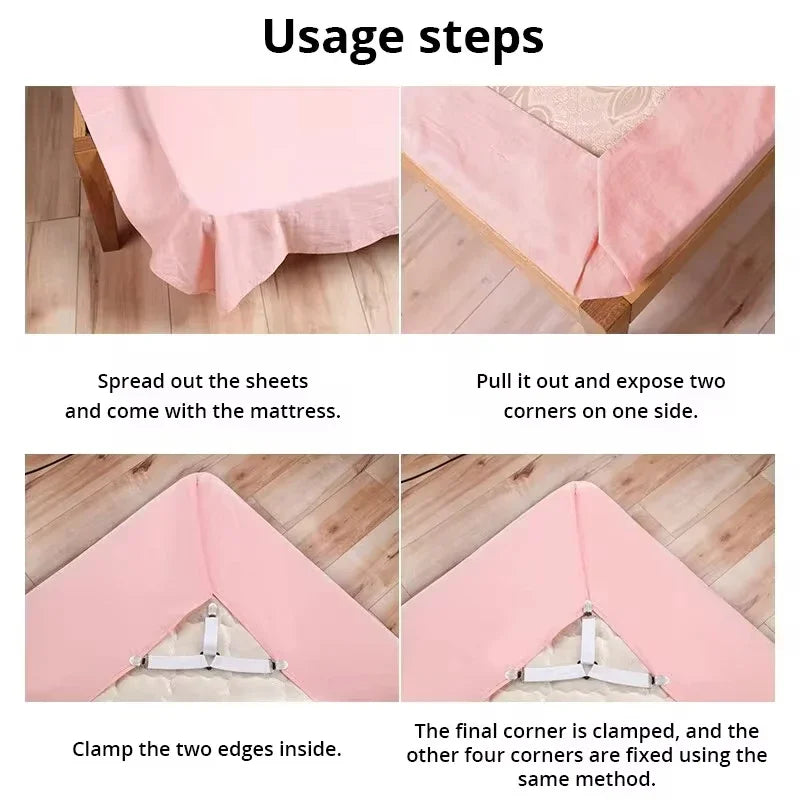 Usage steps

Spread out the sheets and come with the mattress.

Pull it out and expose two corners on one side.

Clamp the two edges inside.

The final corner is clamped, and the other four corners are fixed using the same method.